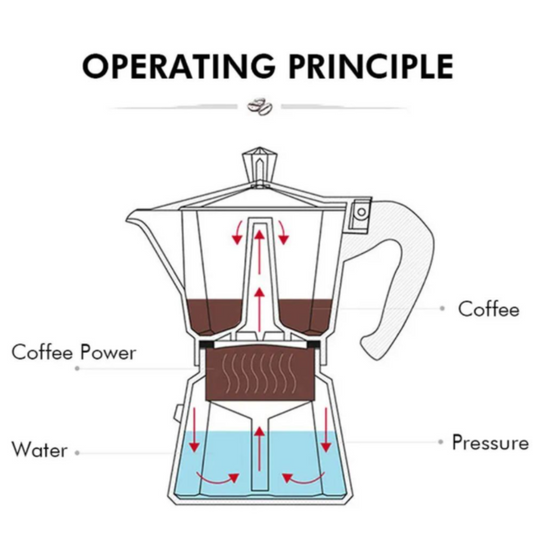 OPERATING PRINCIPLE

Coffee

Coffee Power

Water

Pressure